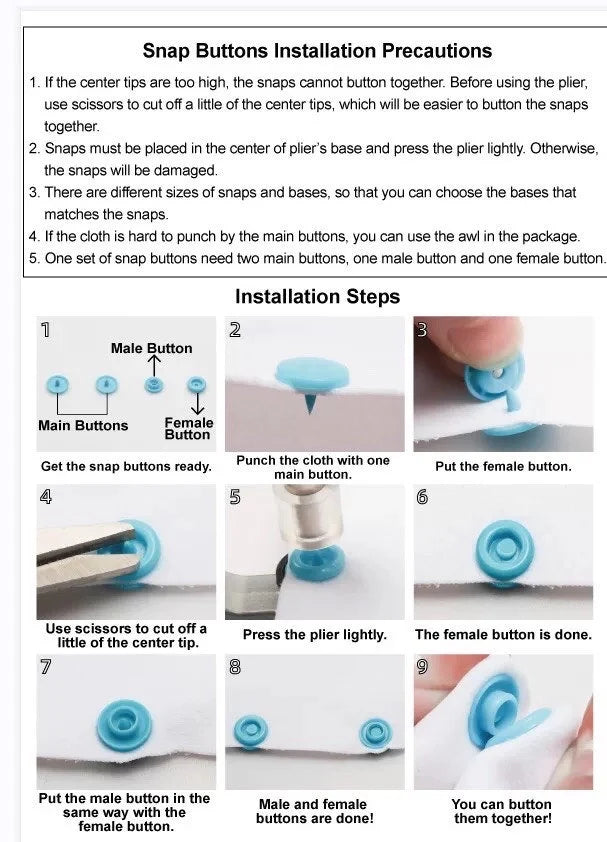 Snap Buttons Installation Precautions

1. If the center tips are too high, the snaps cannot button together. Before using the plier, use scissors to cut off a little of the center tips, which will be easier to button the snaps together.
2. Snaps must be placed in the center of plier's base and press the plier lightly. Otherwise, the snaps will be damaged.
3. There are different sizes of snaps and bases, so that you can choose the bases that matches the snaps.
4. If the cloth is hard to punch by the main buttons, you can use the awl in the package.
5. One set of snap buttons need two main buttons, one male button and one female button.

Installation Steps

1
Male Button
Main Buttons
Female Button
Get the snap buttons ready.

2
Punch the cloth with one main button.

3
Put the female button.

4
Use scissors to cut off a little of the center tip.

5
Press the plier lightly.

6
The female button is done.

7
Put the male button in the same way with the female button.

8
Male and female buttons are done!

9
You can button them together!